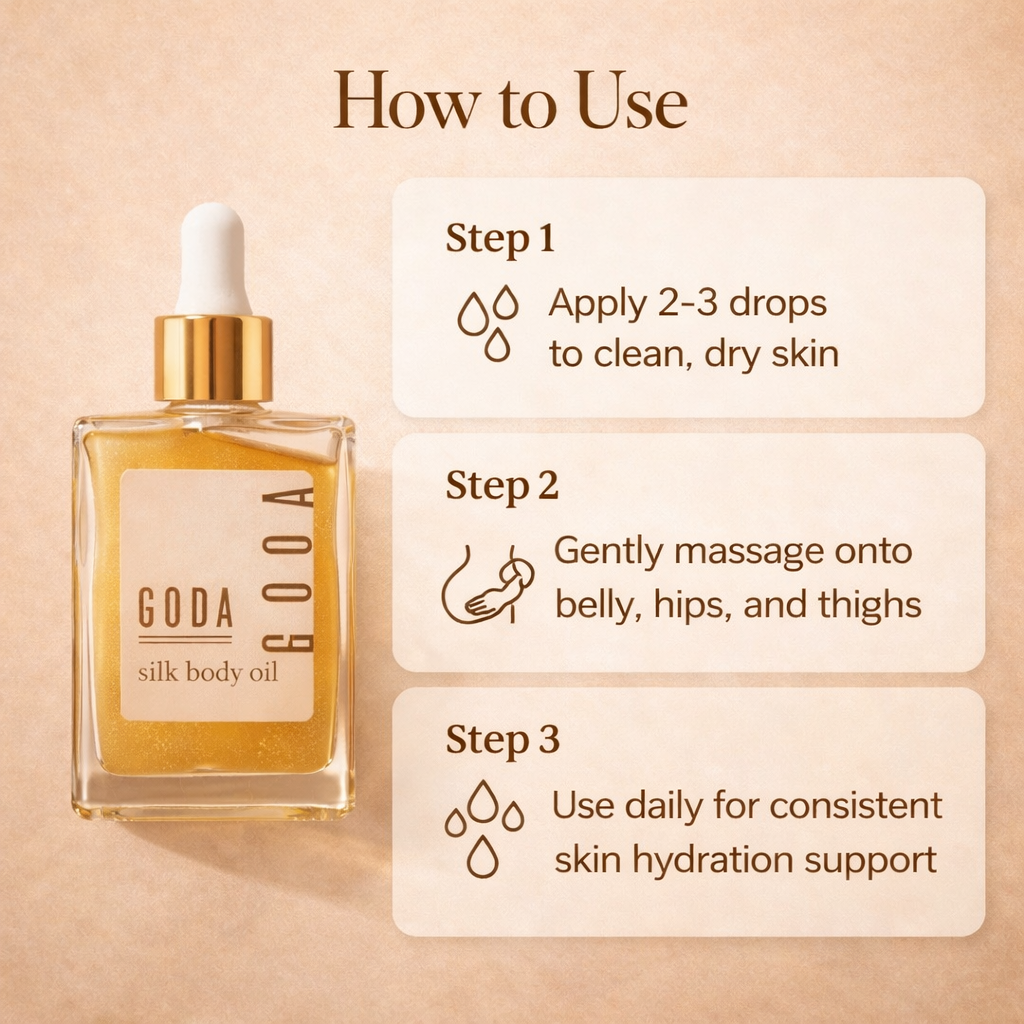 How to Use

GODA
silk body oil

GODA

Step 1
Apply 2-3 drops to clean, dry skin

Step 2
Gently massage onto belly, hips, and thighs

Step 3
Use daily for consistent skin hydration support